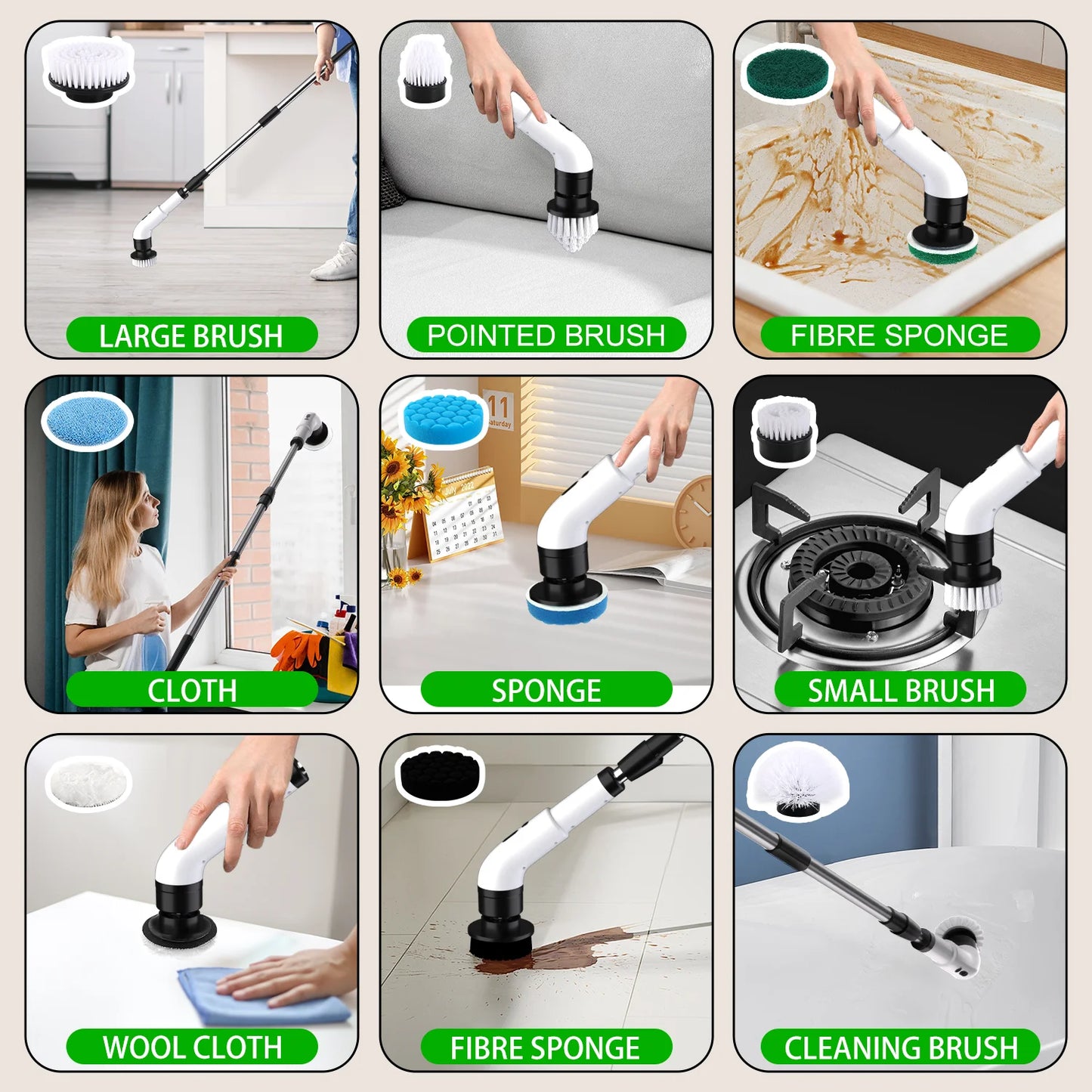 LARGE BRUSH

POINTED BRUSH

FIBRE SPONGE

CLOTH

11
Saturday

July 2022

SPONGE

SMALL BRUSH

WOOL CLOTH

FIBRE SPONGE

CLEANING BRUSH